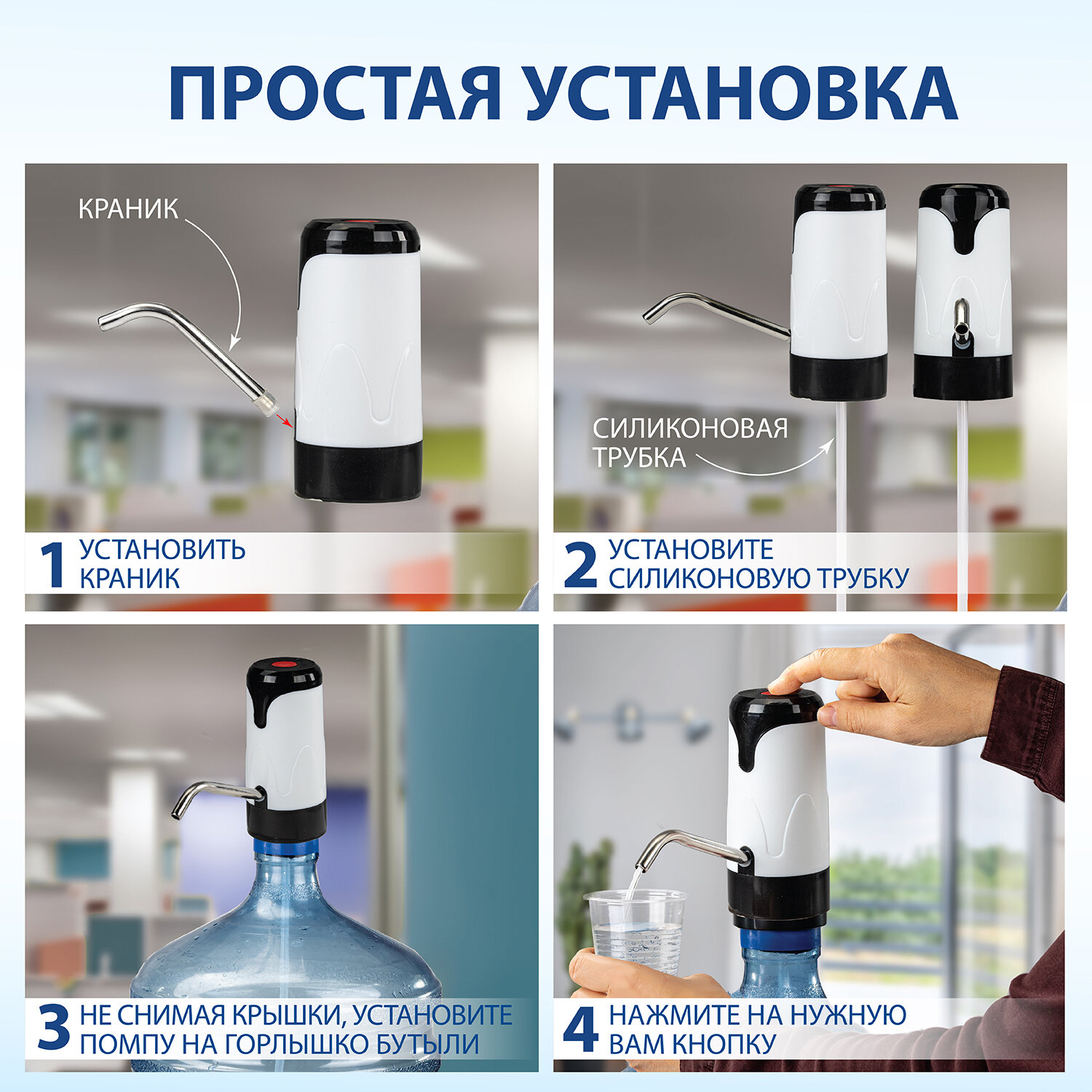 ПРОСТАЯ УСТАНОВКА

КРАНИК

1 УСТАНОВИТЬ КРАНИК

СИЛИКОНОВАЯ ТРУБКА

2 УСТАНОВИТЕ СИЛИКОНОВУЮ ТРУБКУ

3 НЕ СНИМАЯ КРЫШКИ, УСТАНОВИТЕ ПОМПУ НА ГОРЛЫШКО БУТЫЛИ

4 НАЖМИТЕ НА НУЖНУЮ ВАМ КНОПКУ